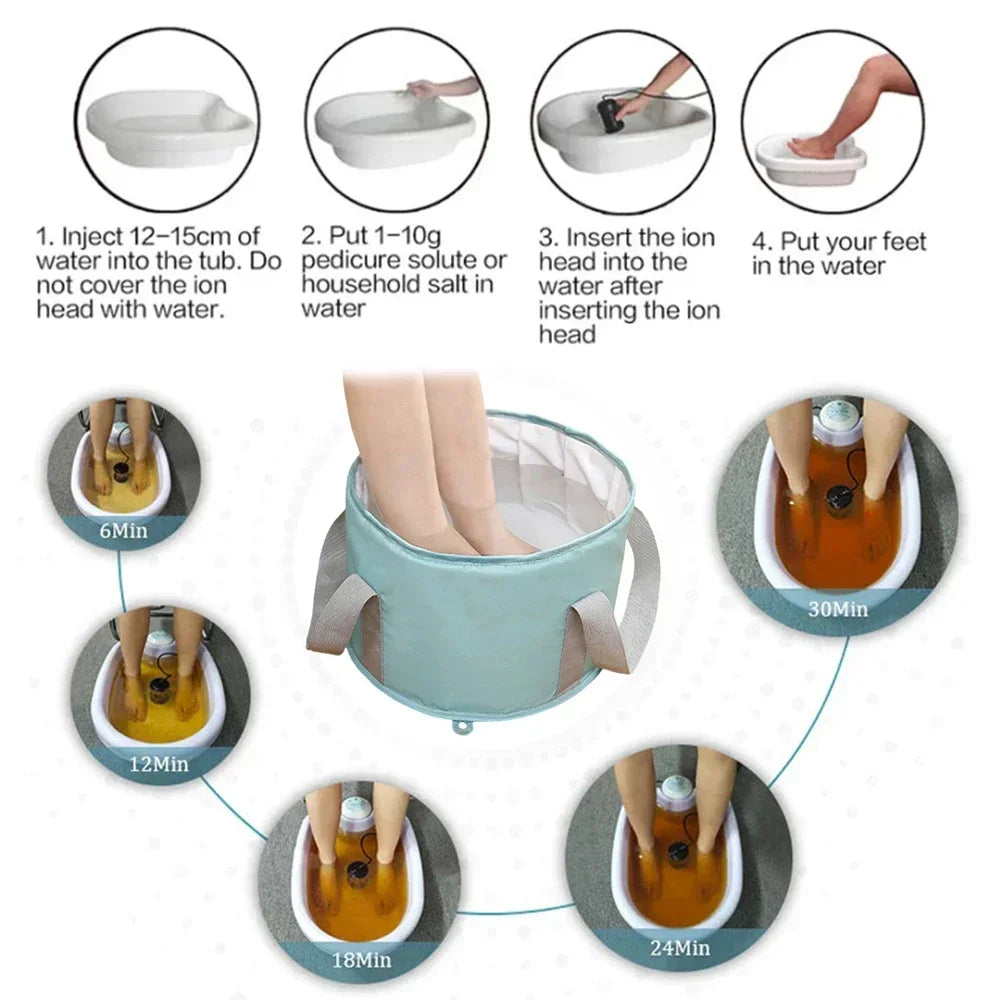 1. Inject 12–15cm of water into the tub. Do not cover the ion head with water.

2. Put 1–10g pedicure solute or household salt in water

3. Insert the ion head into the water after inserting the ion head

4. Put your feet in the water

6Min

12Min

18Min

24Min

30Min